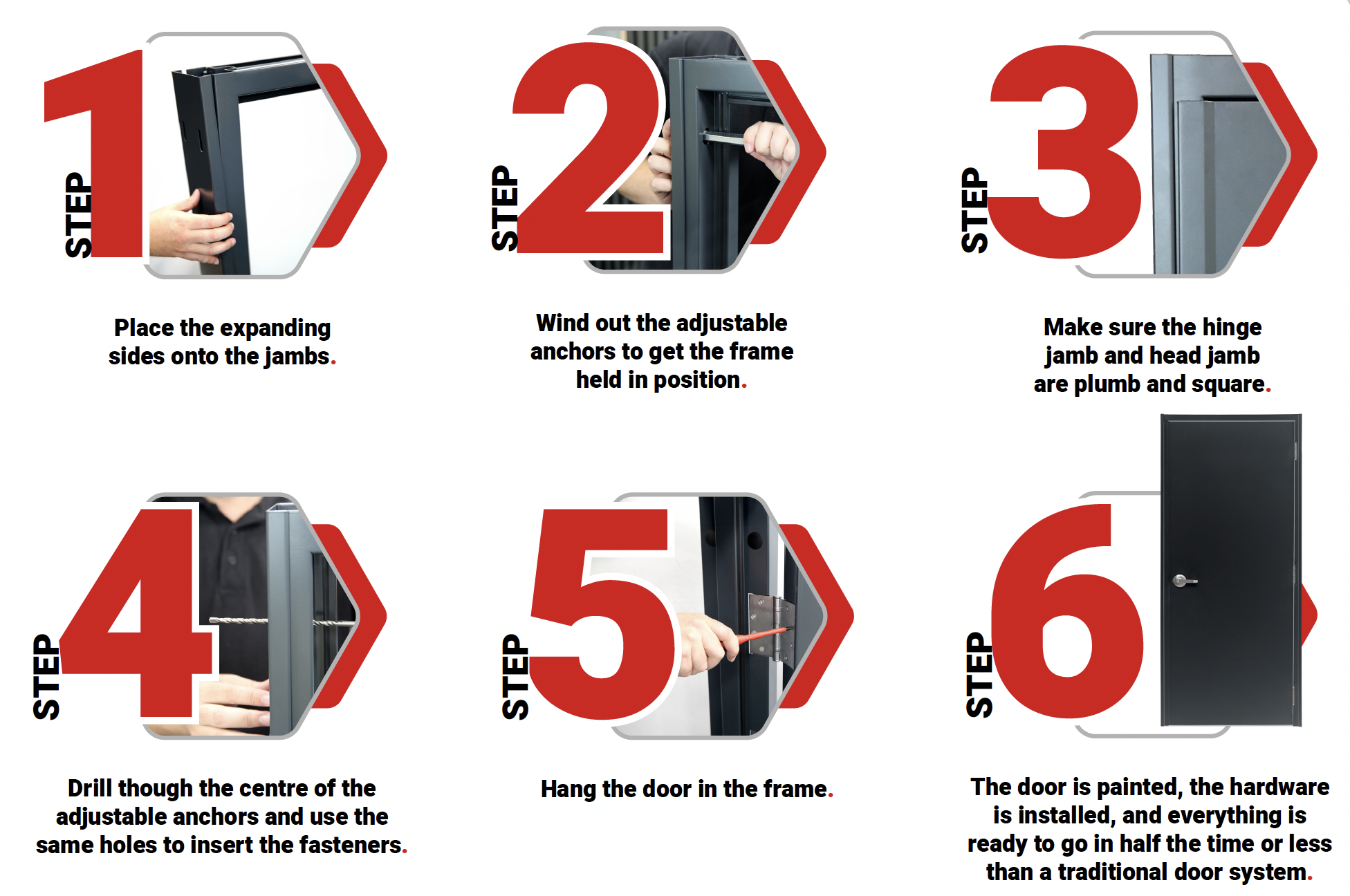 STEP 1

Place the expanding sides onto the jambs.

STEP 2

Wind out the adjustable anchors to get the frame held in position.

STEP 3

Make sure the hinge jamb and head jamb are plumb and square.

STEP 4

Drill though the centre of the adjustable anchors and use the same holes to insert the fasteners.

STEP 5

Hang the door in the frame.

STEP 6

The door is painted, the hardware is installed, and everything is ready to go in half the time or less than a traditional door system.